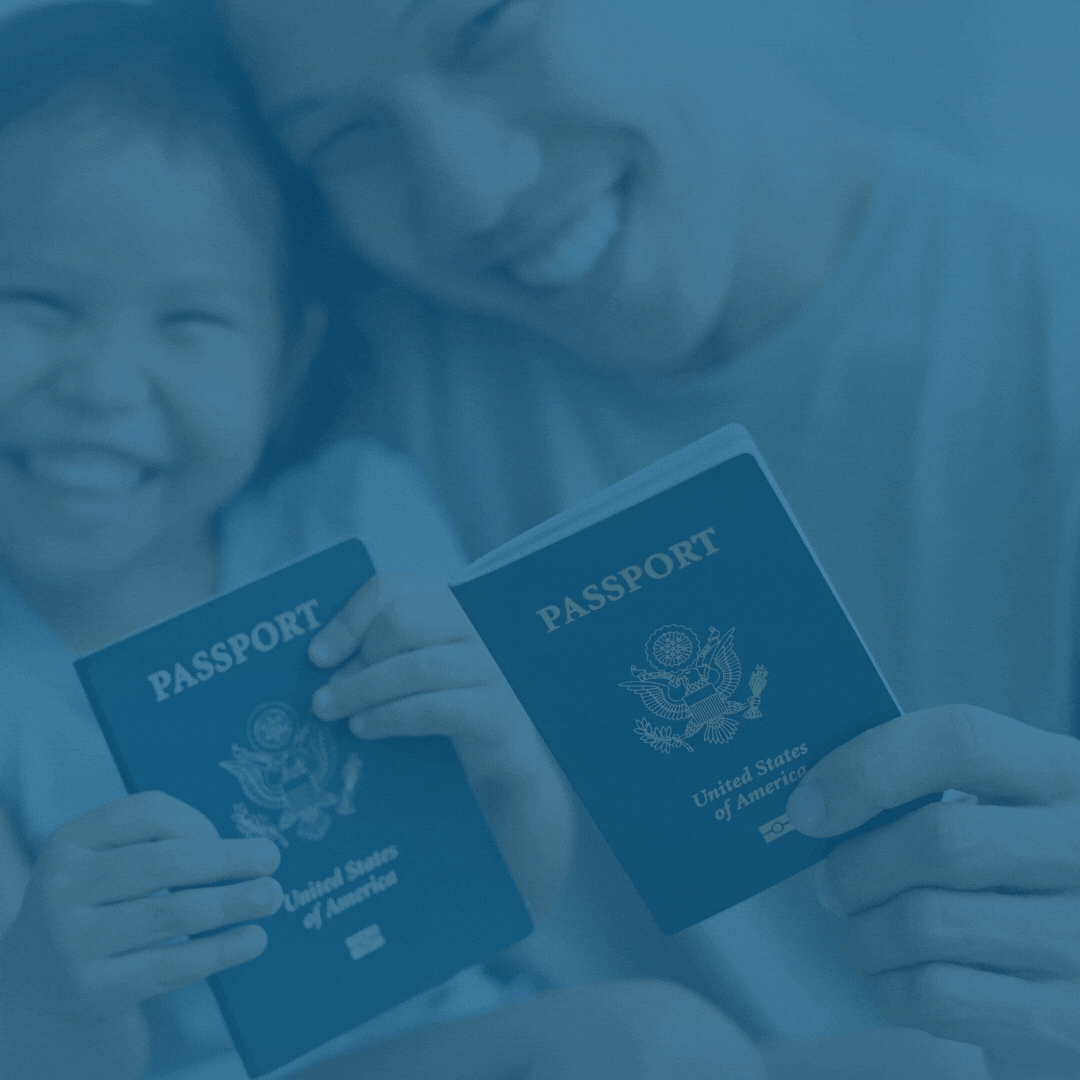 PASSPORT

United States of America

PASSPORT

United States of America